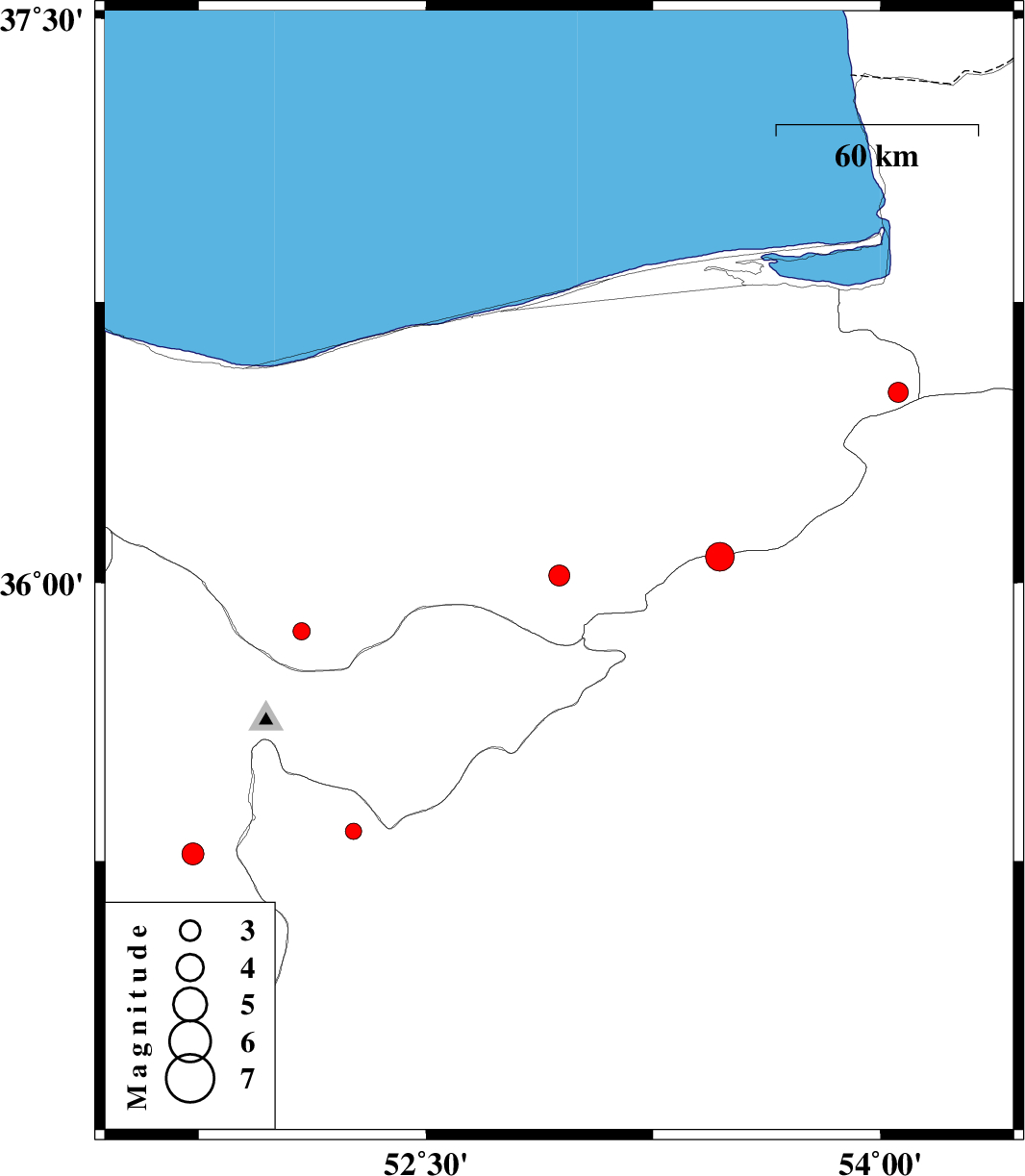 37°30'

60 km

36°00'

Magnitude
3
4
5
6
7

52°30'

54°00'