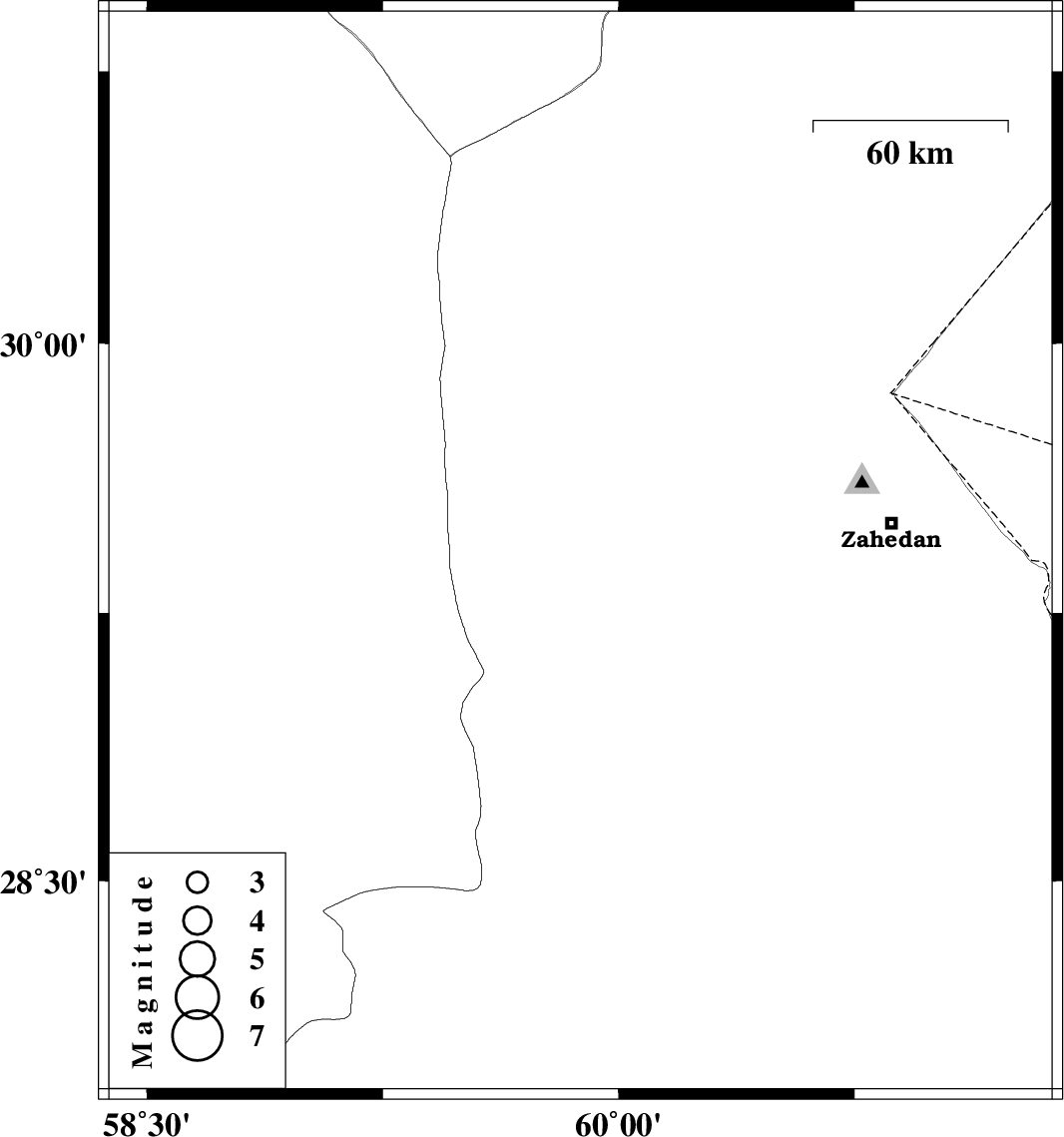 60 km

30°00'

Zahedan

28°30'

Magnitude
3
4
5
6
7

58°30'
60°00'