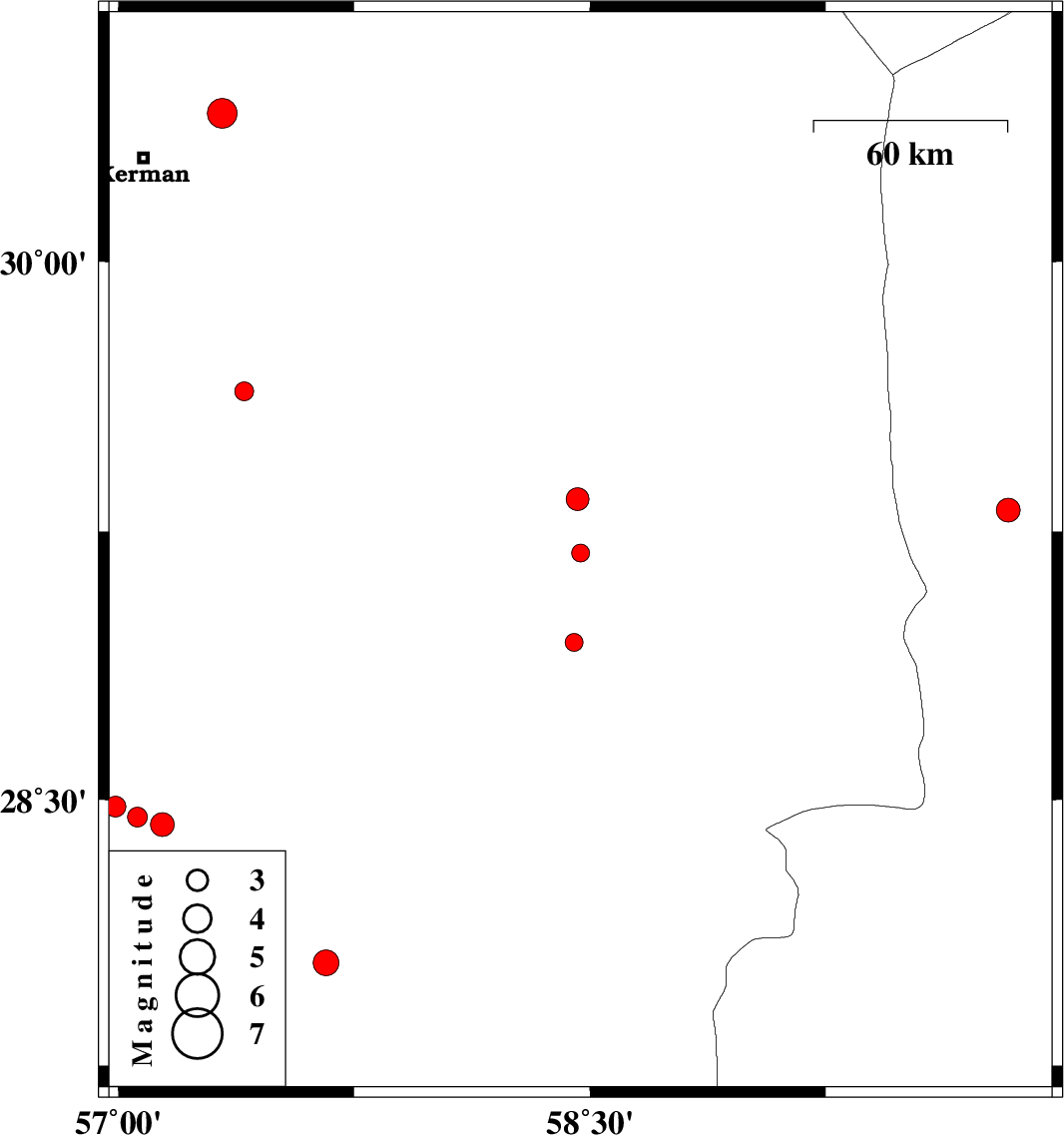 60 km

Kerman

30°00'

28°30'

Magnitude

3
4
5
6
7

57°00'

58°30'