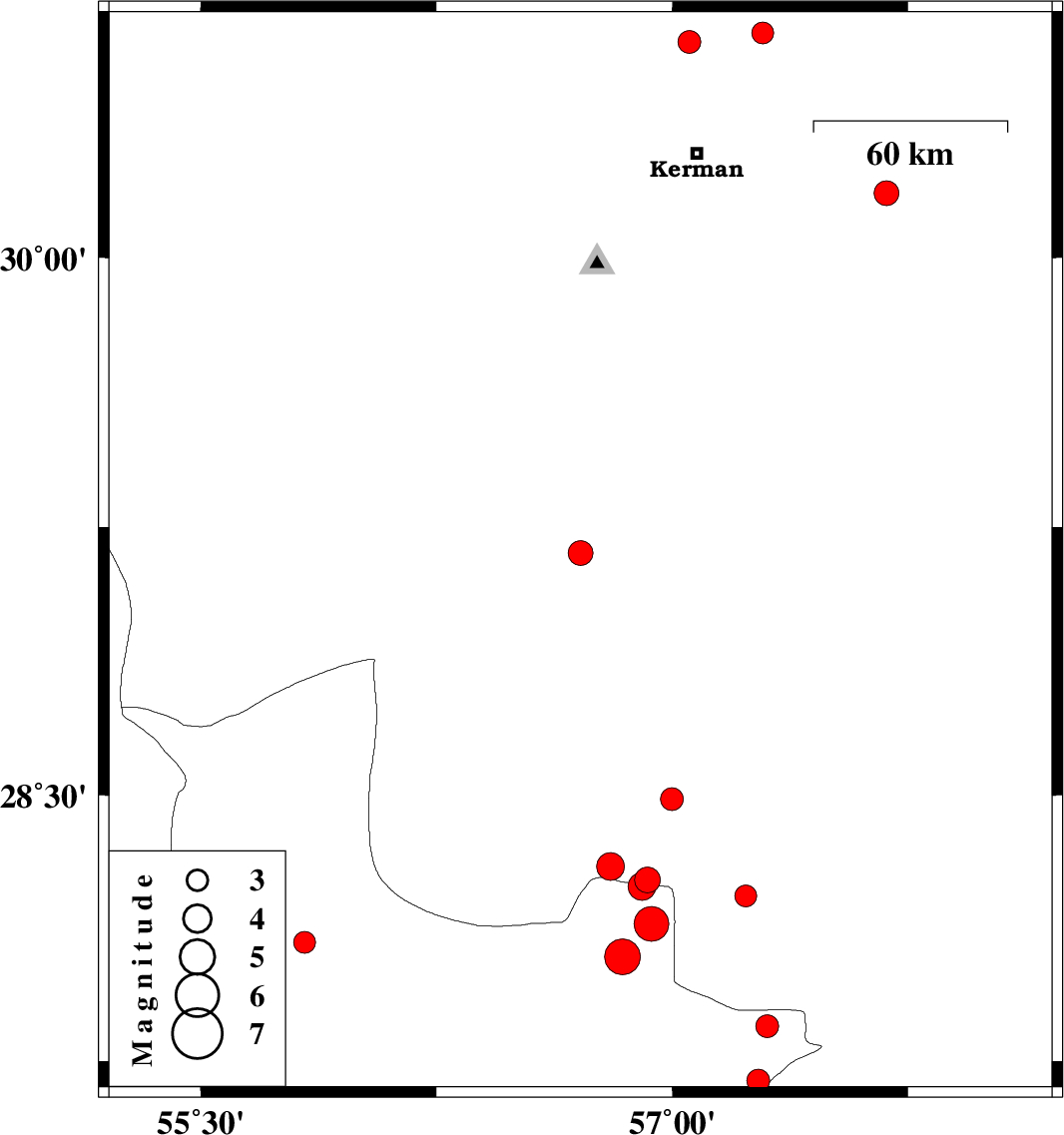 Kerman

60 km

30°00'

28°30'

Magnitude
3
4
5
6
7

55°30'

57°00'